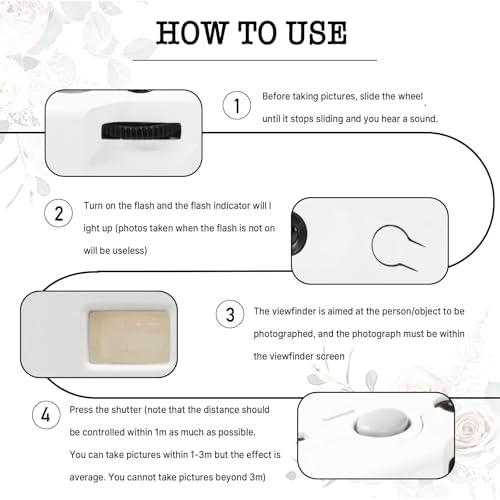 HOW TO USE

1 Before taking pictures, slide the wheel until it stops sliding and you hear a sound.

2 Turn on the flash and the flash indicator will l ight up (photos taken when the flash is not on will be useless)

3 The viewfinder is aimed at the person/object to be photographed, and the photograph must be within the viewfinder screen

4 Press the shutter (note that the distance should be controlled within 1m as much as possible. You can take pictures within 1-3m but the effect is average. You cannot take pictures beyond 3m)